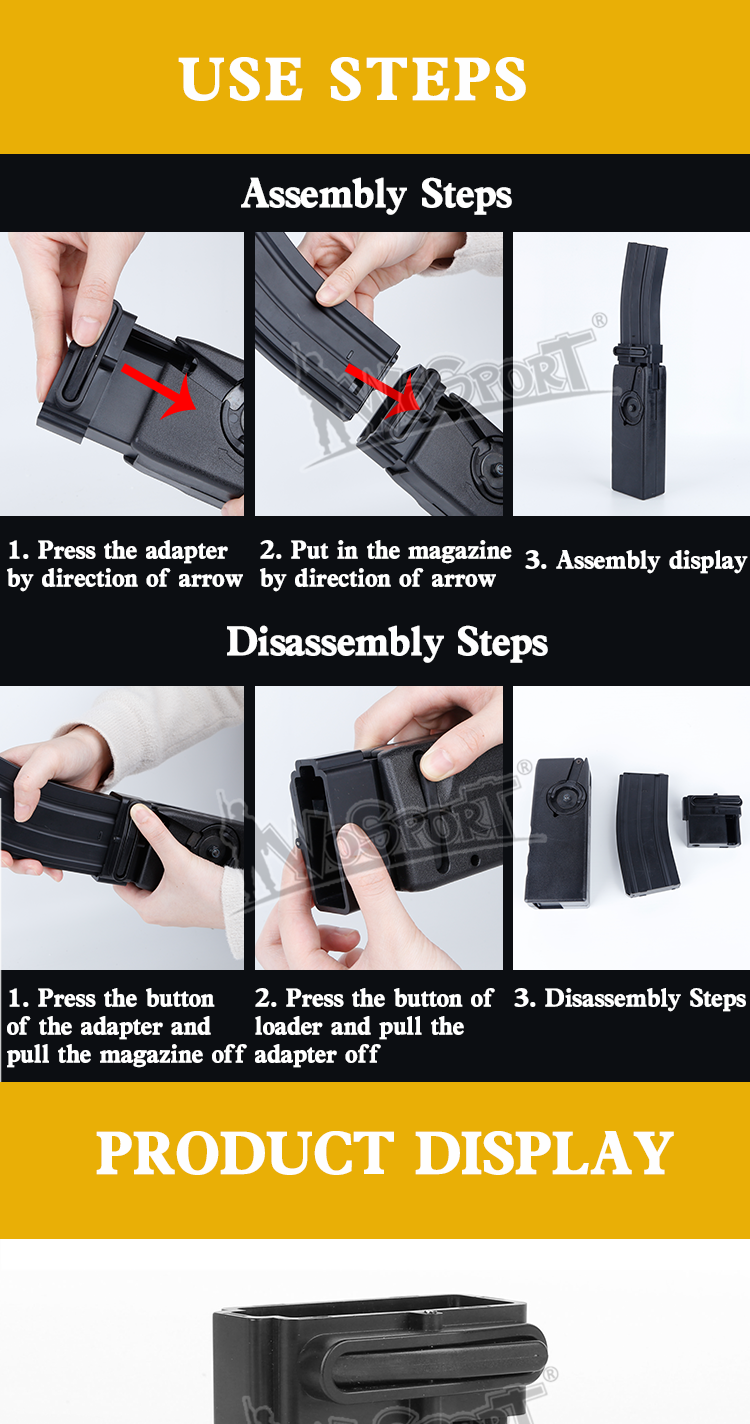 USE STEPS

Assembly Steps

WoSPORT®

1. Press the adapter by direction of arrow

2. Put in the magazine by direction of arrow

3. Assembly display

Disassembly Steps

WoSPORT®

1. Press the button of the adapter and pull the magazine off

2. Press the button of loader and pull the adapter off

3. Disassembly Steps

PRODUCT DISPLAY

WoSPORT®