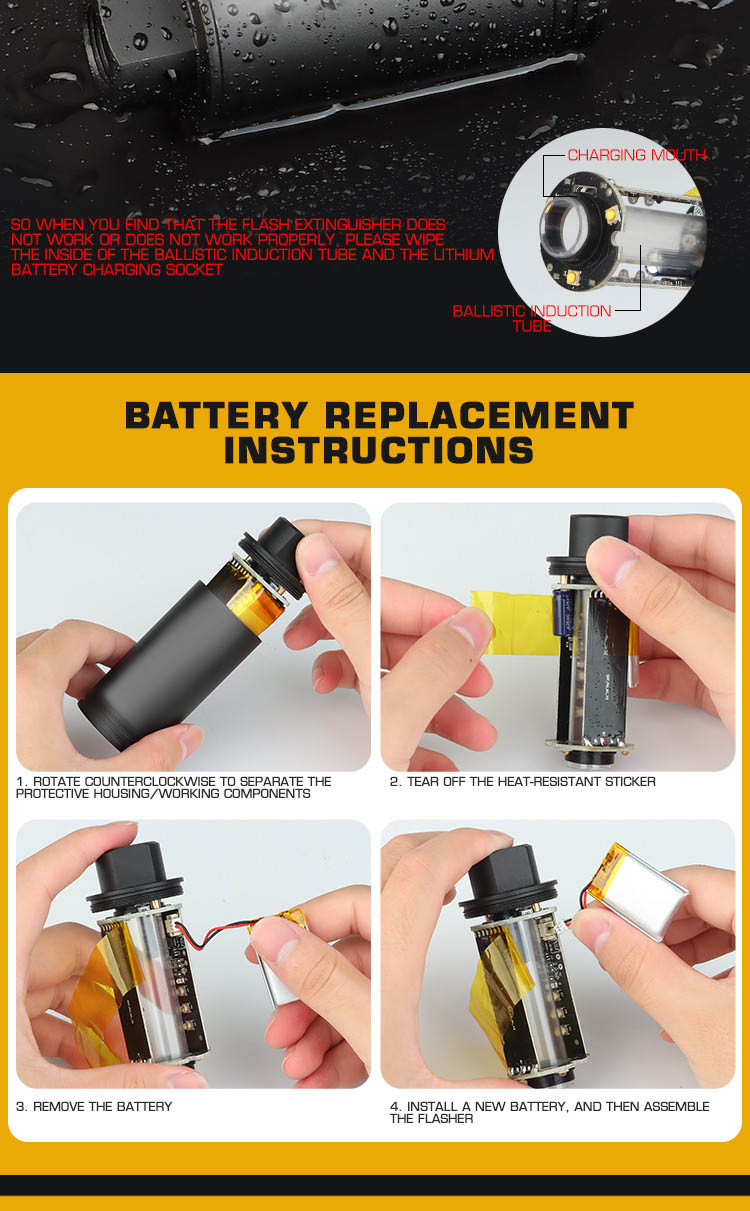 CHARGING MOUTH

SO WHEN YOU FIND THAT THE FLASH EXTINGUISHER DOES NOT WORK OR DOES NOT WORK PROPERLY, PLEASE WIPE THE INSIDE OF THE BALLISTIC INDUCTION TUBE AND THE LITHIUM BATTERY CHARGING SOCKET

BALLISTIC INDUCTION TUBE

BATTERY REPLACEMENT INSTRUCTIONS

1. ROTATE COUNTERCLOCKWISE TO SEPARATE THE PROTECTIVE HOUSING/WORKING COMPONENTS

2. TEAR OFF THE HEAT-RESISTANT STICKER

3. REMOVE THE BATTERY

4. INSTALL A NEW BATTERY, AND THEN ASSEMBLE THE FLASHER