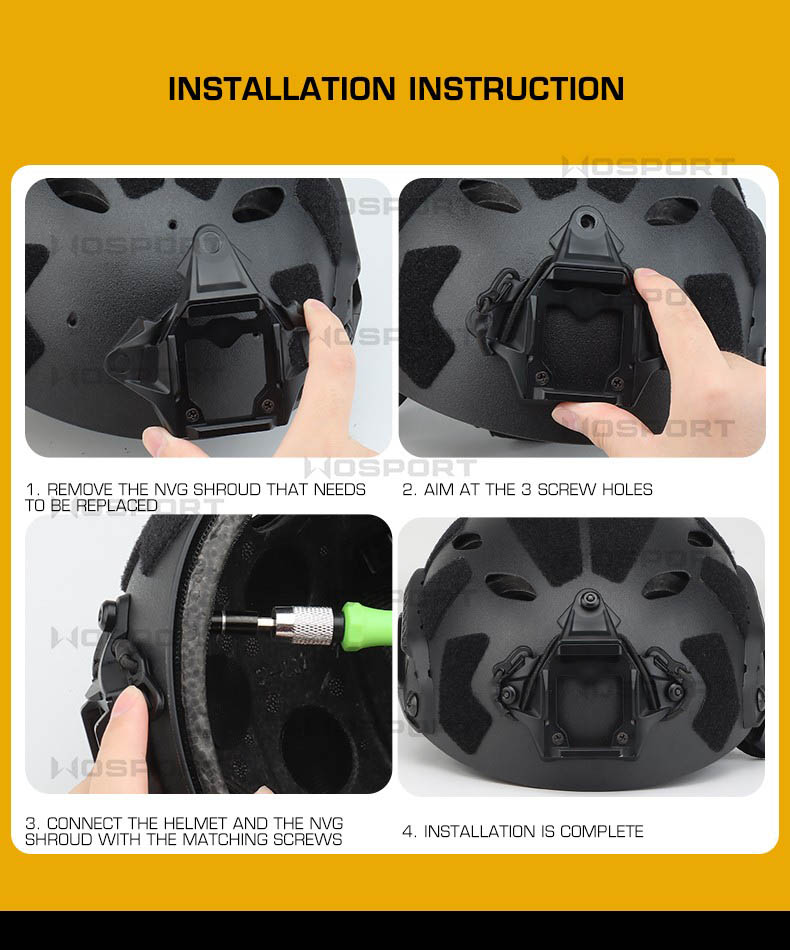 INSTALLATION INSTRUCTION

WOSPORT

1. REMOVE THE NVG SHROUD THAT NEEDS TO BE REPLACED

2. AIM AT THE 3 SCREW HOLES

3. CONNECT THE HELMET AND THE NVG SHROUD WITH THE MATCHING SCREWS

4. INSTALLATION IS COMPLETE