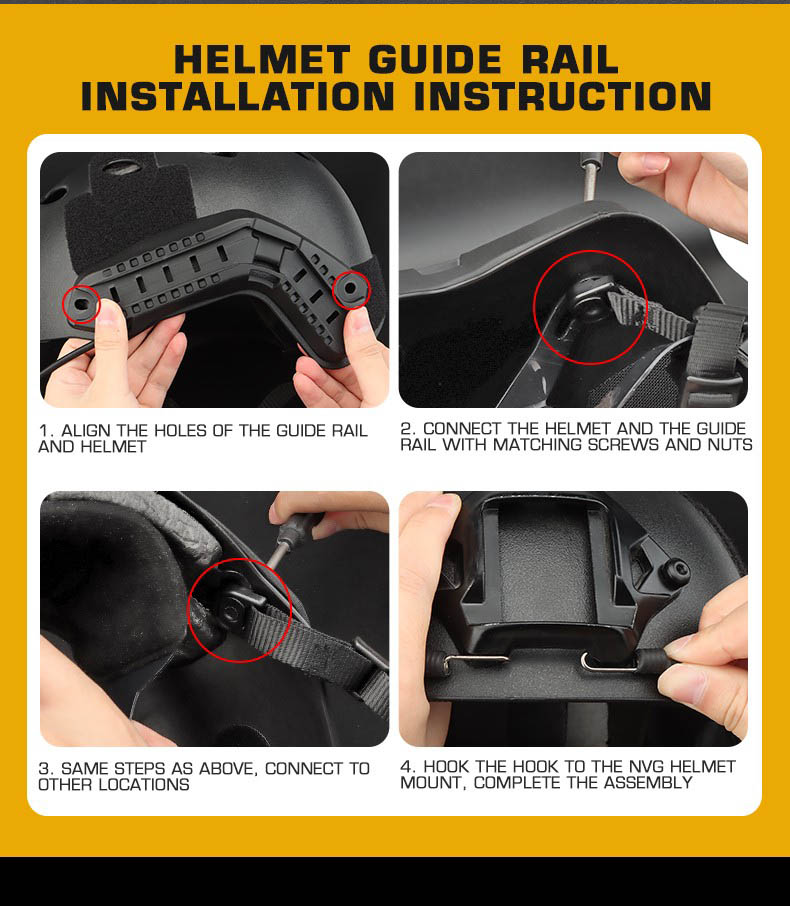 HELMET GUIDE RAIL
INSTALLATION INSTRUCTION

1. ALIGN THE HOLES OF THE GUIDE RAIL AND HELMET

2. CONNECT THE HELMET AND THE GUIDE RAIL WITH MATCHING SCREWS AND NUTS

3. SAME STEPS AS ABOVE, CONNECT TO OTHER LOCATIONS

4. HOOK THE HOOK TO THE NVG HELMET MOUNT, COMPLETE THE ASSEMBLY