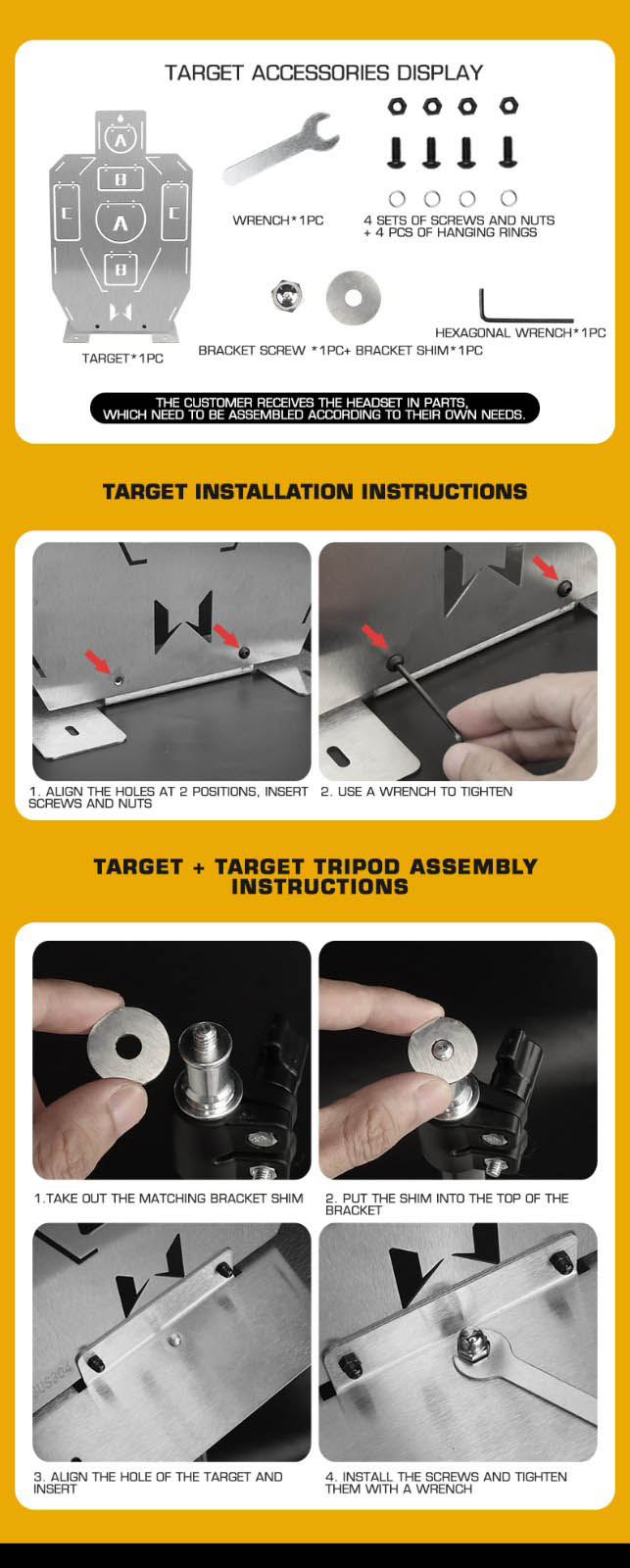 TARGET ACCESSORIES DISPLAY

A
B
C
A
C
B

TARGET*1PC

WRENCH*1PC

4 SETS OF SCREWS AND NUTS + 4 PCS OF HANGING RINGS

BRACKET SCREW *1PC+ BRACKET SHIM*1PC

HEXAGONAL WRENCH*1PC

THE CUSTOMER RECEIVES THE HEADSET IN PARTS, WHICH NEED TO BE ASSEMBLED ACCORDING TO THEIR OWN NEEDS.

TARGET INSTALLATION INSTRUCTIONS

1. ALIGN THE HOLES AT 2 POSITIONS, INSERT SCREWS AND NUTS

2. USE A WRENCH TO TIGHTEN

TARGET + TARGET TRIPOD ASSEMBLY INSTRUCTIONS

1.TAKE OUT THE MATCHING BRACKET SHIM

2. PUT THE SHIM INTO THE TOP OF THE BRACKET

SUS304

3. ALIGN THE HOLE OF THE TARGET AND INSERT

4. INSTALL THE SCREWS AND TIGHTEN THEM WITH A WRENCH