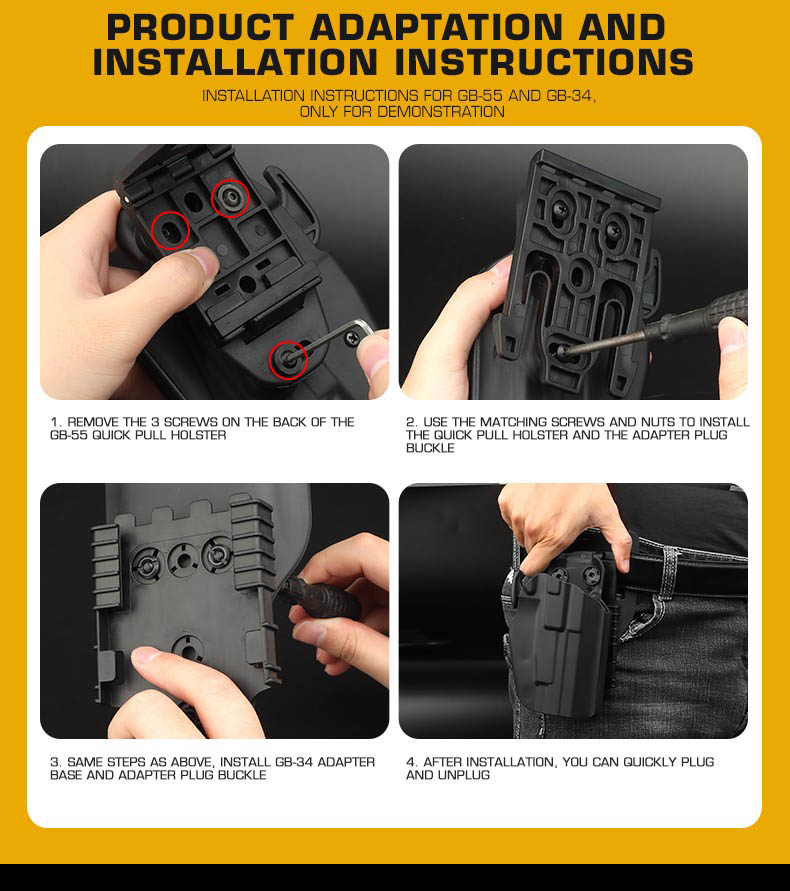 PRODUCT ADAPTATION AND INSTALLATION INSTRUCTIONS

INSTALLATION INSTRUCTIONS FOR GB-55 AND GB-34, ONLY FOR DEMONSTRATION

1. REMOVE THE 3 SCREWS ON THE BACK OF THE GB-55 QUICK PULL HOLSTER

2. USE THE MATCHING SCREWS AND NUTS TO INSTALL THE QUICK PULL HOLSTER AND THE ADAPTER PLUG BUCKLE

3. SAME STEPS AS ABOVE, INSTALL GB-34 ADAPTER BASE AND ADAPTER PLUG BUCKLE

4. AFTER INSTALLATION, YOU CAN QUICKLY PLUG AND UNPLUG