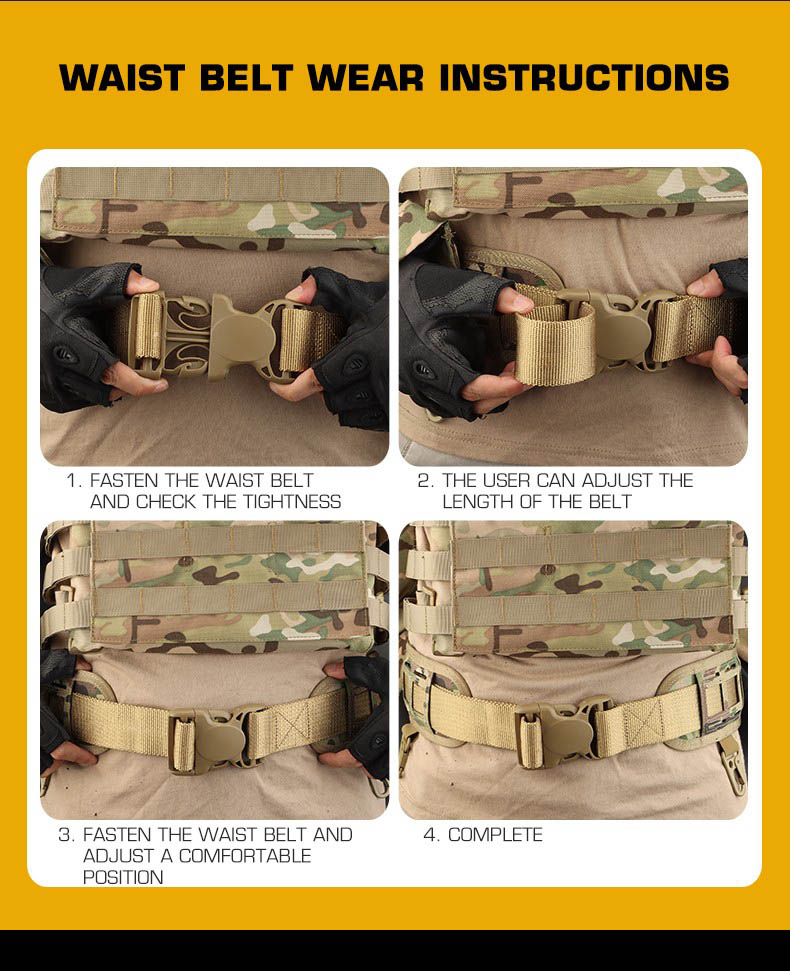 WAIST BELT WEAR INSTRUCTIONS

1. FASTEN THE WAIST BELT AND CHECK THE TIGHTNESS

2. THE USER CAN ADJUST THE LENGTH OF THE BELT

3. FASTEN THE WAIST BELT AND ADJUST A COMFORTABLE POSITION

4. COMPLETE