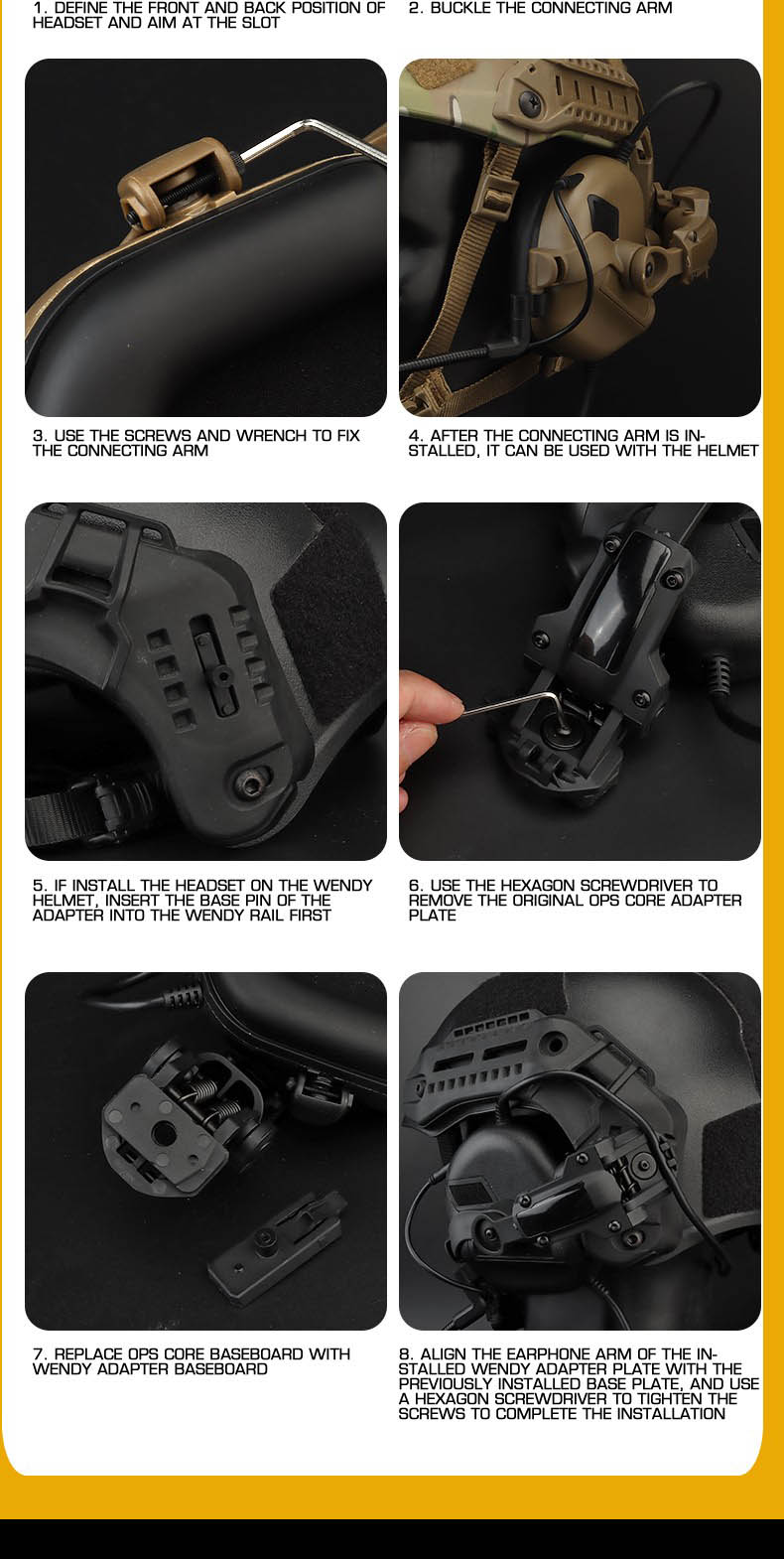 1. DEFINE THE FRONT AND BACK POSITION OF HEADSET AND AIM AT THE SLOT

2. BUCKLE THE CONNECTING ARM

3. USE THE SCREWS AND WRENCH TO FIX THE CONNECTING ARM

4. AFTER THE CONNECTING ARM IS INSTALLED, IT CAN BE USED WITH THE HELMET

5. IF INSTALL THE HEADSET ON THE WENDY HELMET, INSERT THE BASE PIN OF THE ADAPTER INTO THE WENDY RAIL FIRST

6. USE THE HEXAGON SCREWDRIVER TO REMOVE THE ORIGINAL OPS CORE ADAPTER PLATE

7. REPLACE OPS CORE BASEBOARD WITH WENDY ADAPTER BASEBOARD

8. ALIGN THE EARPHONE ARM OF THE INSTALLED WENDY ADAPTER PLATE WITH THE PREVIOUSLY INSTALLED BASE PLATE, AND USE A HEXAGON SCREWDRIVER TO TIGHTEN THE SCREWS TO COMPLETE THE INSTALLATION