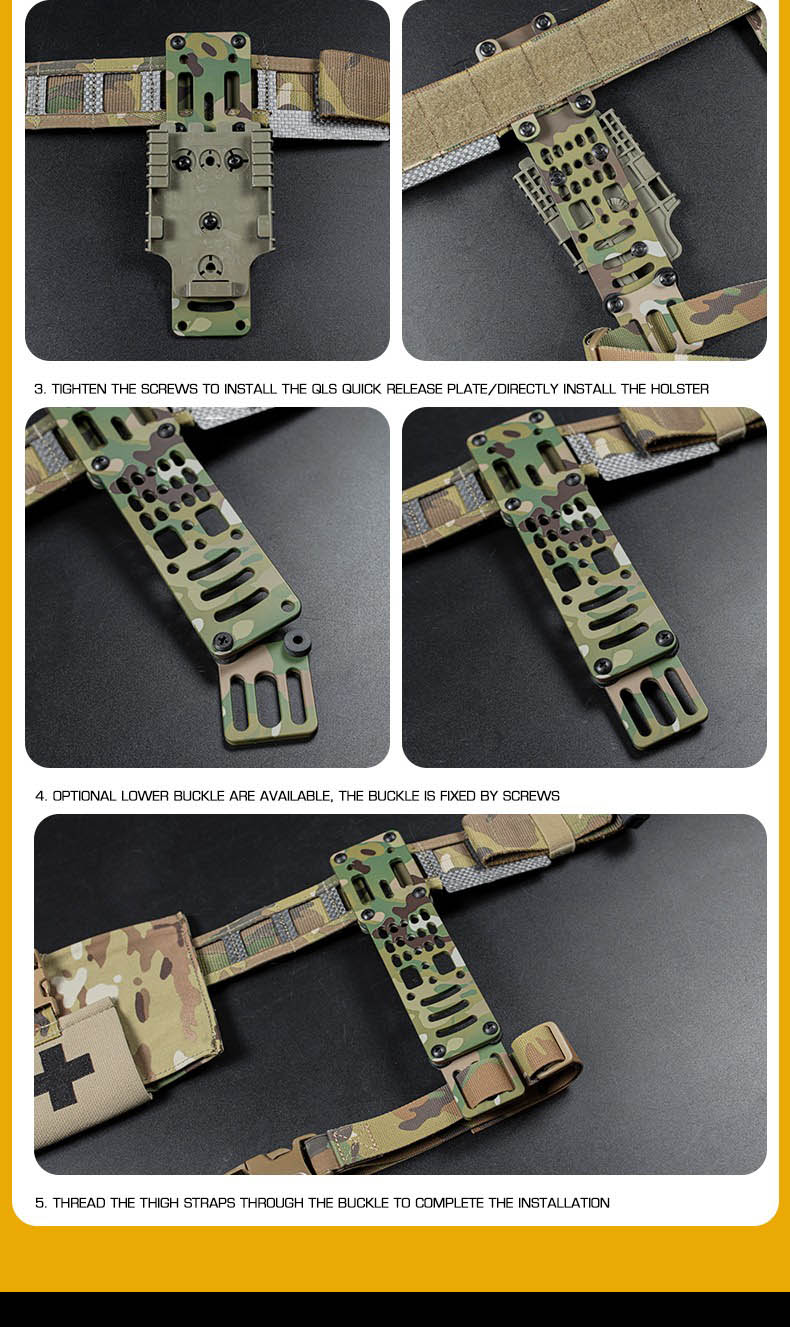 3. TIGHTEN THE SCREWS TO INSTALL THE QLS QUICK RELEASE PLATE/DIRECTLY INSTALL THE HOLSTER

4. OPTIONAL LOWER BUCKLE ARE AVAILABLE, THE BUCKLE IS FIXED BY SCREWS

5. THREAD THE THIGH STRAPS THROUGH THE BUCKLE TO COMPLETE THE INSTALLATION