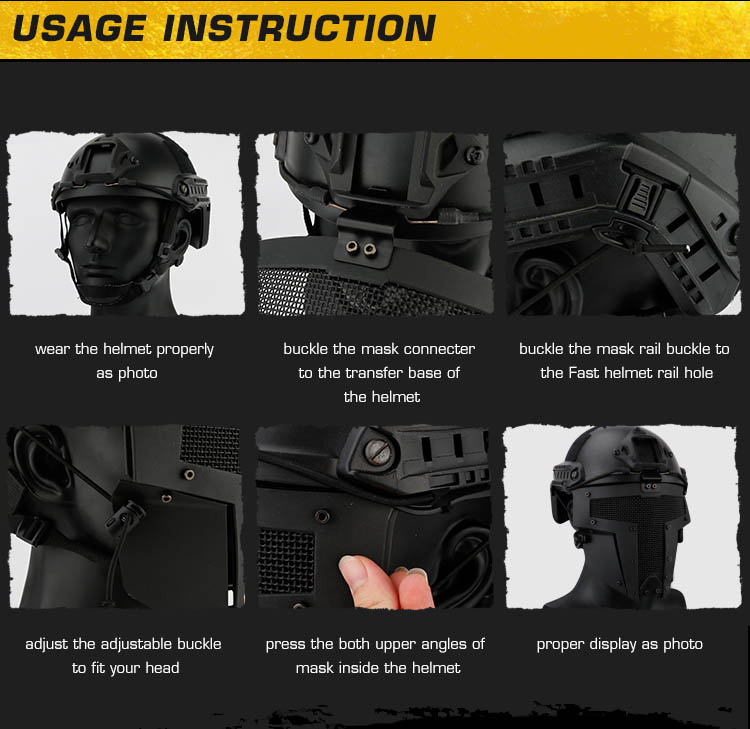 USAGE INSTRUCTION

wear the helmet properly as photo

buckle the mask connecter to the transfer base of the helmet

buckle the mask rail buckle to the Fast helmet rail hole

adjust the adjustable buckle to fit your head

press the both upper angles of mask inside the helmet

proper display as photo