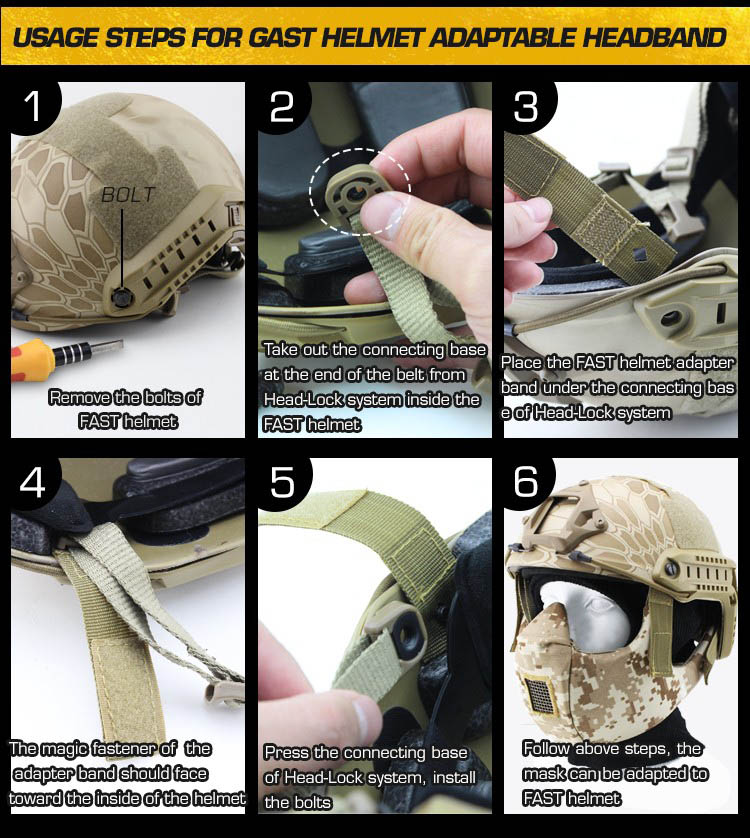 USAGE STEPS FOR GAST HELMET ADAPTABLE HEADBAND

1

BOLT

Remove the bolts of FAST helmet

2

Take out the connecting base at the end of the belt from Head-Lock system inside the FAST helmet

3

Place the FAST helmet adapter band under the connecting bas e of Head-Lock system

4

The magic fastener of the adapter band should face toward the inside of the helmet

5

Press the connecting base of Head-Lock system, install the bolts

6

Follow above steps, the mask can be adapted to FAST helmet