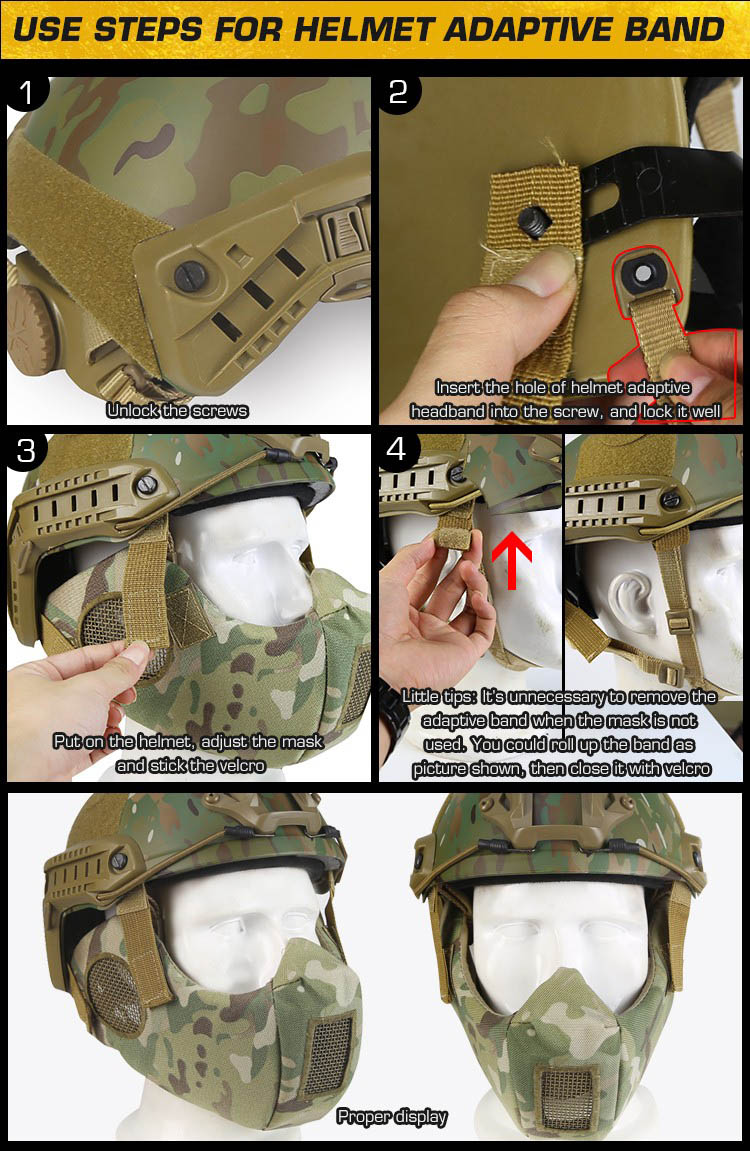 USE STEPS FOR HELMET ADAPTIVE BAND

1

Unlock the screws

2

Insert the hole of helmet adaptive headband into the screw, and lock it well

3

Put on the helmet, adjust the mask and stick the velcro

4

Little tips: It's unnecessary to remove the adaptive band when the mask is not used. You could roll up the band as picture shown, then close it with velcro

Proper display