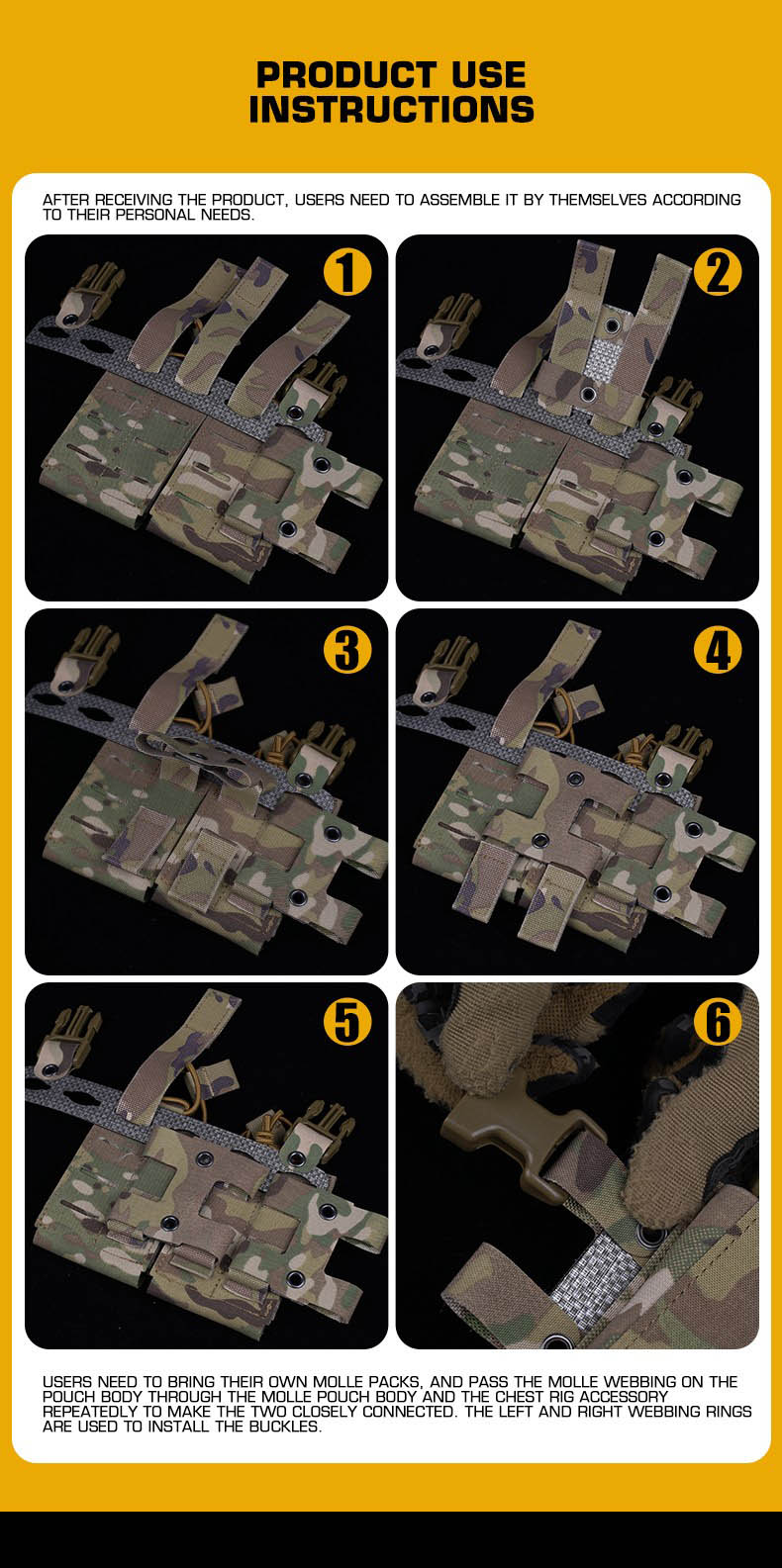 PRODUCT USE INSTRUCTIONS

AFTER RECEIVING THE PRODUCT, USERS NEED TO ASSEMBLE IT BY THEMSELVES ACCORDING TO THEIR PERSONAL NEEDS.

1

2

3

4

5

6

USERS NEED TO BRING THEIR OWN MOLLE PACKS, AND PASS THE MOLLE WEBBING ON THE POUCH BODY THROUGH THE MOLLE POUCH BODY AND THE CHEST RIG ACCESSORY REPEATEDLY TO MAKE THE TWO CLOSELY CONNECTED. THE LEFT AND RIGHT WEBBING RINGS ARE USED TO INSTALL THE BUCKLES.