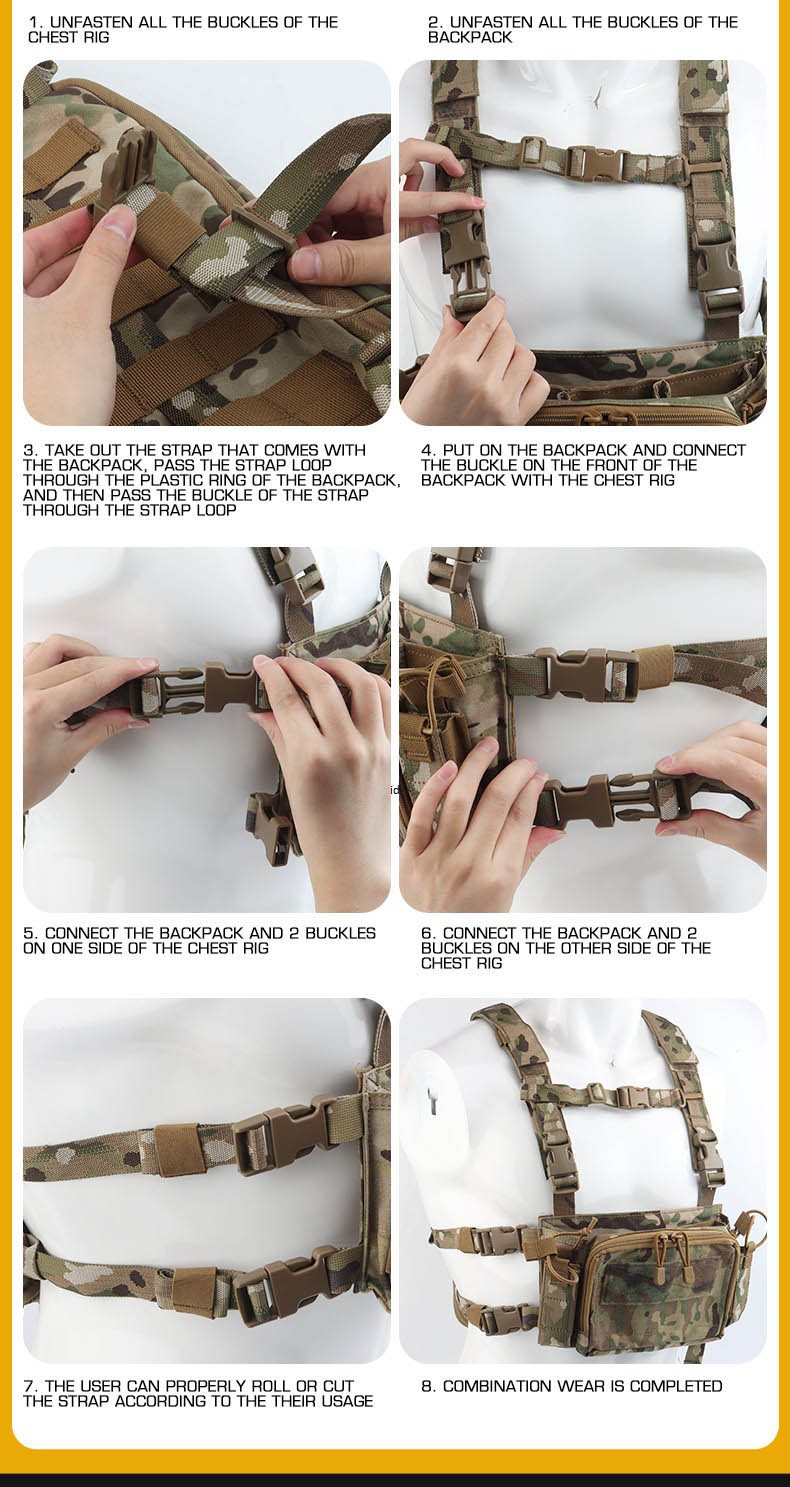 1. UNFASTEN ALL THE BUCKLES OF THE CHEST RIG

2. UNFASTEN ALL THE BUCKLES OF THE BACKPACK

3. TAKE OUT THE STRAP THAT COMES WITH THE BACKPACK, PASS THE STRAP LOOP THROUGH THE PLASTIC RING OF THE BACKPACK, AND THEN PASS THE BUCKLE OF THE STRAP THROUGH THE STRAP LOOP

4. PUT ON THE BACKPACK AND CONNECT THE BUCKLE ON THE FRONT OF THE BACKPACK WITH THE CHEST RIG

5. CONNECT THE BACKPACK AND 2 BUCKLES ON ONE SIDE OF THE CHEST RIG

6. CONNECT THE BACKPACK AND 2 BUCKLES ON THE OTHER SIDE OF THE CHEST RIG

7. THE USER CAN PROPERLY ROLL OR CUT THE STRAP ACCORDING TO THE THEIR USAGE

8. COMBINATION WEAR IS COMPLETED