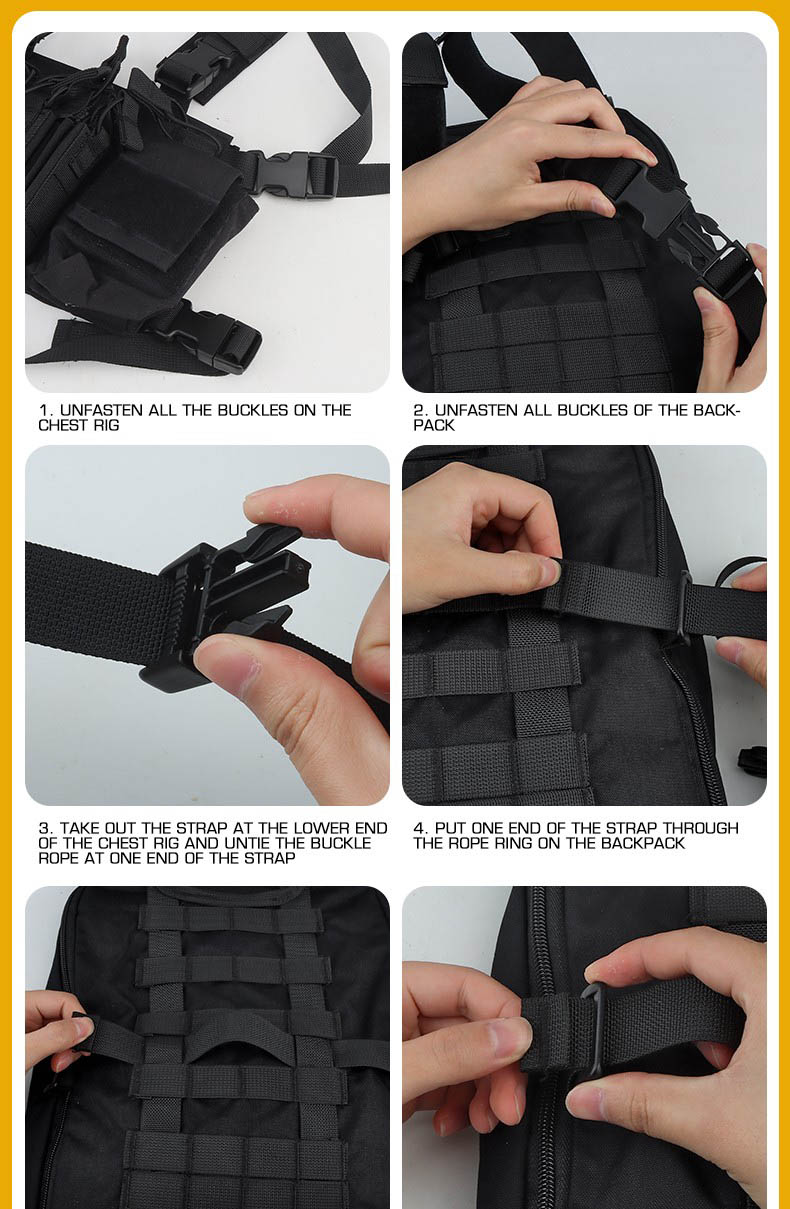 1. UNFASTEN ALL THE BUCKLES ON THE CHEST RIG

2. UNFASTEN ALL BUCKLES OF THE BACKPACK

3. TAKE OUT THE STRAP AT THE LOWER END OF THE CHEST RIG AND UNTIE THE BUCKLE ROPE AT ONE END OF THE STRAP

4. PUT ONE END OF THE STRAP THROUGH THE ROPE RING ON THE BACKPACK