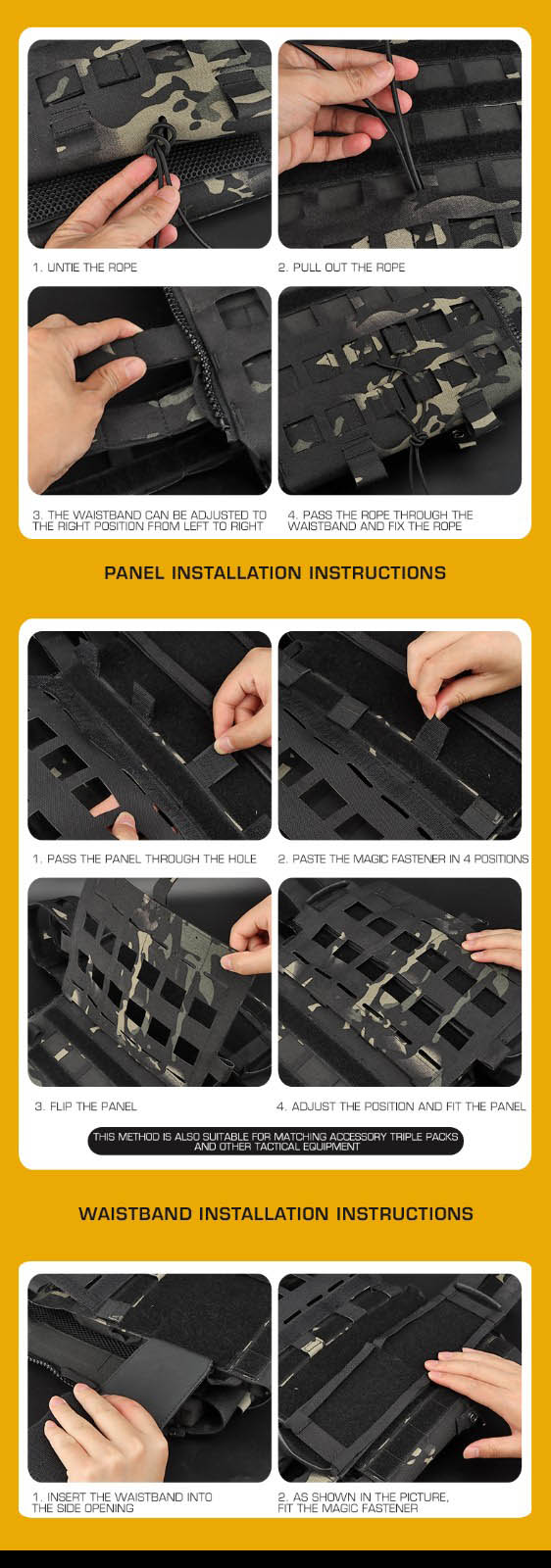 1. UNTIE THE ROPE

2. PULL OUT THE ROPE

3. THE WAISTBAND CAN BE ADJUSTED TO THE RIGHT POSITION FROM LEFT TO RIGHT

4. PASS THE ROPE THROUGH THE WAISTBAND AND FIX THE ROPE

PANEL INSTALLATION INSTRUCTIONS

1. PASS THE PANEL THROUGH THE HOLE

2. PASTE THE MAGIC FASTENER IN 4 POSITIONS

3. FLIP THE PANEL

4. ADJUST THE POSITION AND FIT THE PANEL

THIS METHOD IS ALSO SUITABLE FOR MATCHING ACCESSORY TRIPLE PACKS AND OTHER TACTICAL EQUIPMENT

WAISTBAND INSTALLATION INSTRUCTIONS

1. INSERT THE WAISTBAND INTO THE SIDE OPENING

2. AS SHOWN IN THE PICTURE, FIT THE MAGIC FASTENER