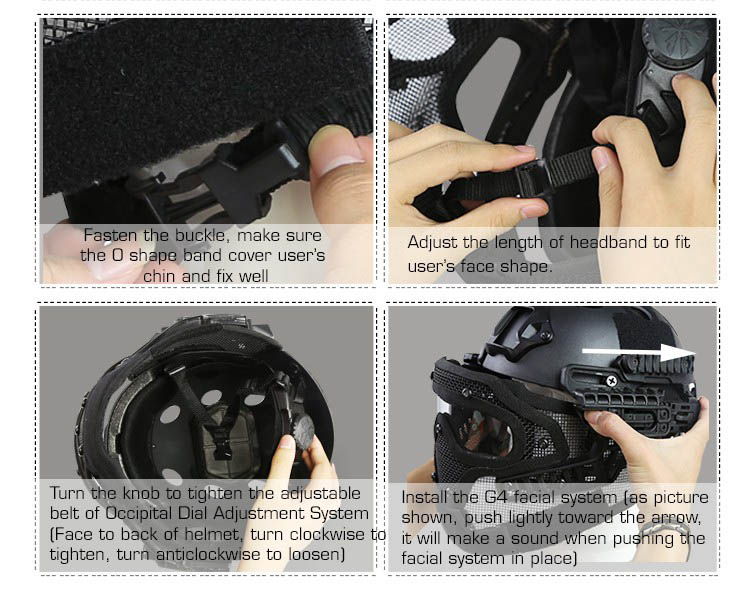 Fasten the buckle, make sure the O shape band cover user's chin and fix well

Adjust the length of headband to fit user's face shape.

Turn the knob to tighten the adjustable belt of Occipital Dial Adjustment System (Face to back of helmet, turn clockwise to tighten, turn anticlockwise to loosen)

Install the G4 facial system (as picture shown, push lightly toward the arrow, it will make a sound when pushing the facial system in place)