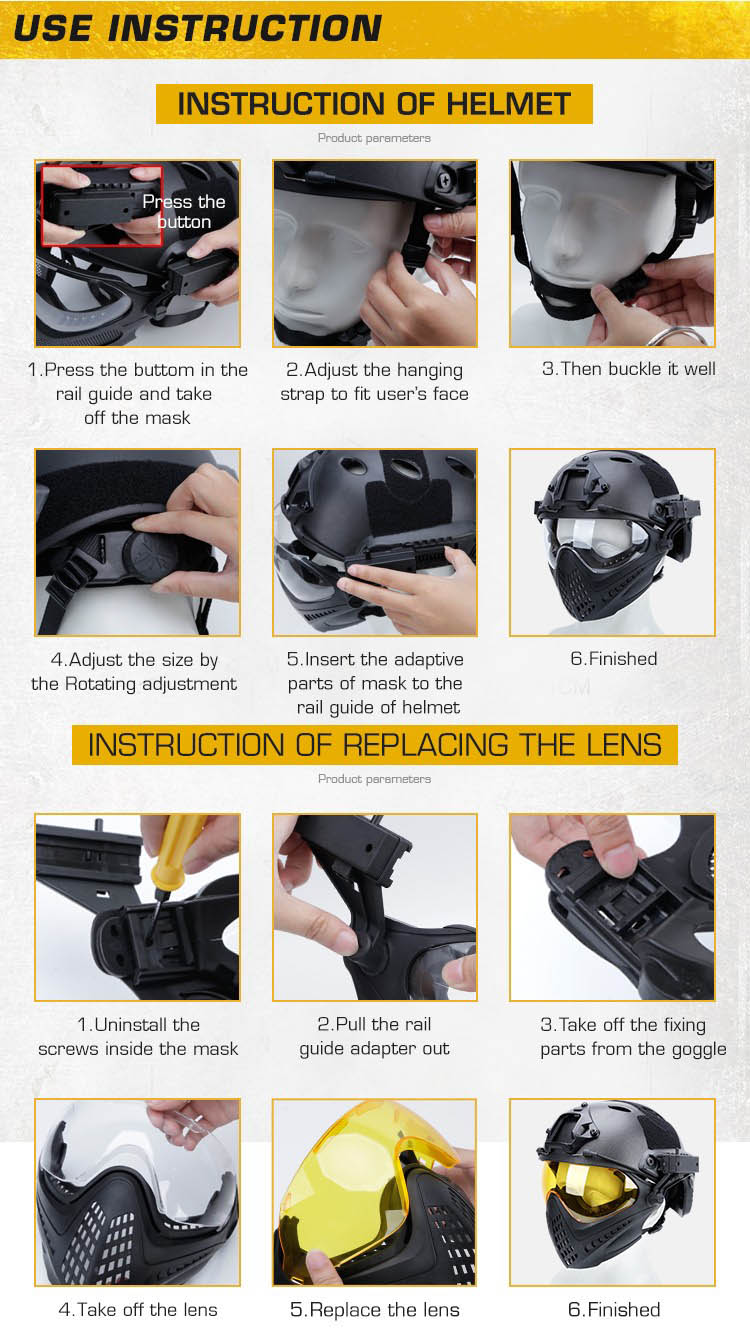 USE INSTRUCTION

INSTRUCTION OF HELMET

Product parameters

Press the button

1.Press the buttom in the rail guide and take off the mask

2.Adjust the hanging strap to fit user's face

3.Then buckle it well

4.Adjust the size by the Rotating adjustment

5.Insert the adaptive parts of mask to the rail guide of helmet

6.Finished

INSTRUCTION OF REPLACING THE LENS

Product parameters

1.Uninstall the screws inside the mask

2.Pull the rail guide adapter out

3.Take off the fixing parts from the goggle

4.Take off the lens

5.Replace the lens

6.Finished