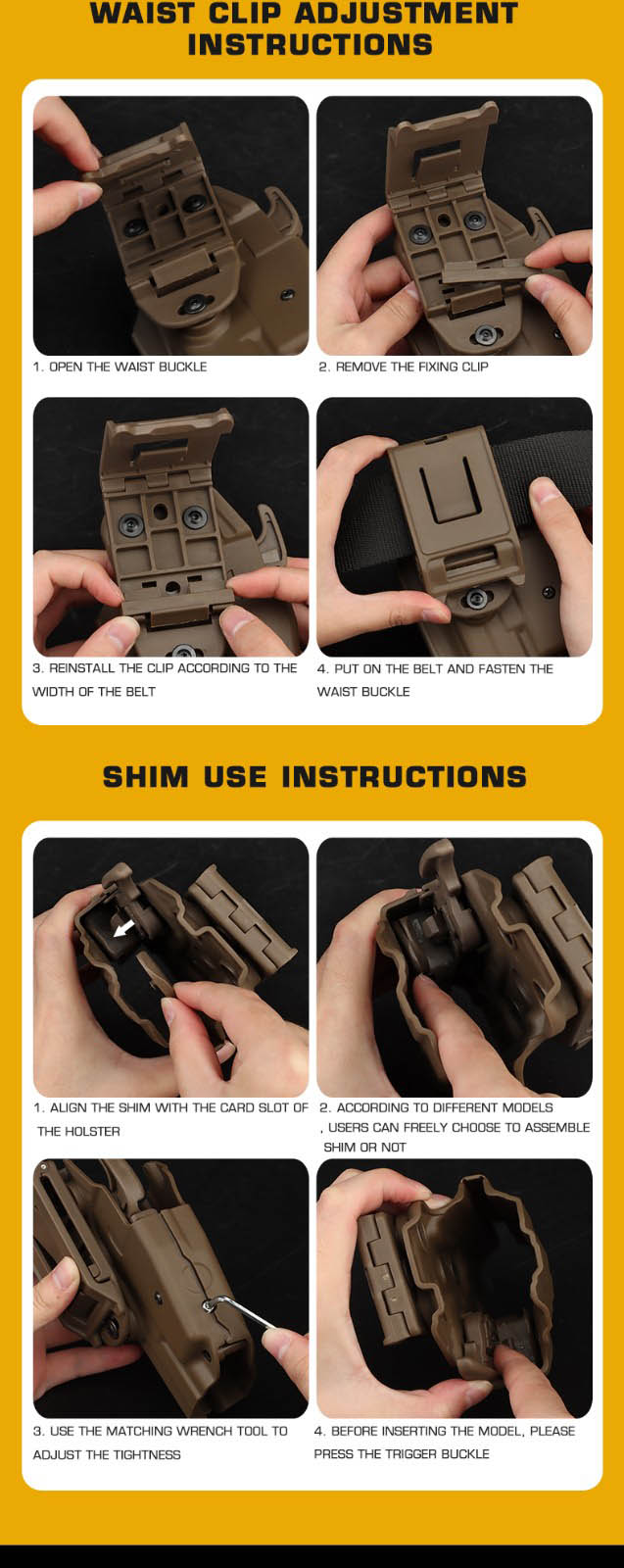 WAIST CLIP ADJUSTMENT INSTRUCTIONS

1. OPEN THE WAIST BUCKLE

2. REMOVE THE FIXING CLIP

3. REINSTALL THE CLIP ACCORDING TO THE WIDTH OF THE BELT

4. PUT ON THE BELT AND FASTEN THE WAIST BUCKLE

SHIM USE INSTRUCTIONS

1. ALIGN THE SHIM WITH THE CARD SLOT OF THE HOLSTER

2. ACCORDING TO DIFFERENT MODELS , USERS CAN FREELY CHOOSE TO ASSEMBLE SHIM OR NOT

3. USE THE MATCHING WRENCH TOOL TO ADJUST THE TIGHTNESS

4. BEFORE INSERTING THE MODEL, PLEASE PRESS THE TRIGGER BUCKLE