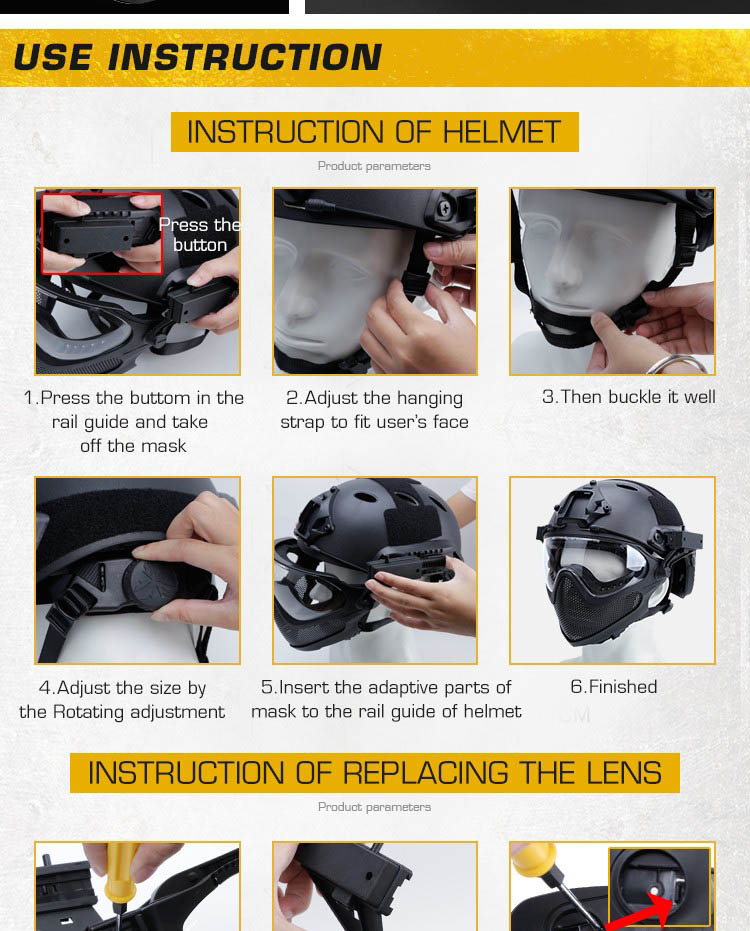 USE INSTRUCTION

INSTRUCTION OF HELMET

Product parameters

Press the button

1.Press the buttom in the rail guide and take off the mask

2.Adjust the hanging strap to fit user's face

3.Then buckle it well

4.Adjust the size by the Rotating adjustment

5.Insert the adaptive parts of mask to the rail guide of helmet

6.Finished

INSTRUCTION OF REPLACING THE LENS

Product parameters