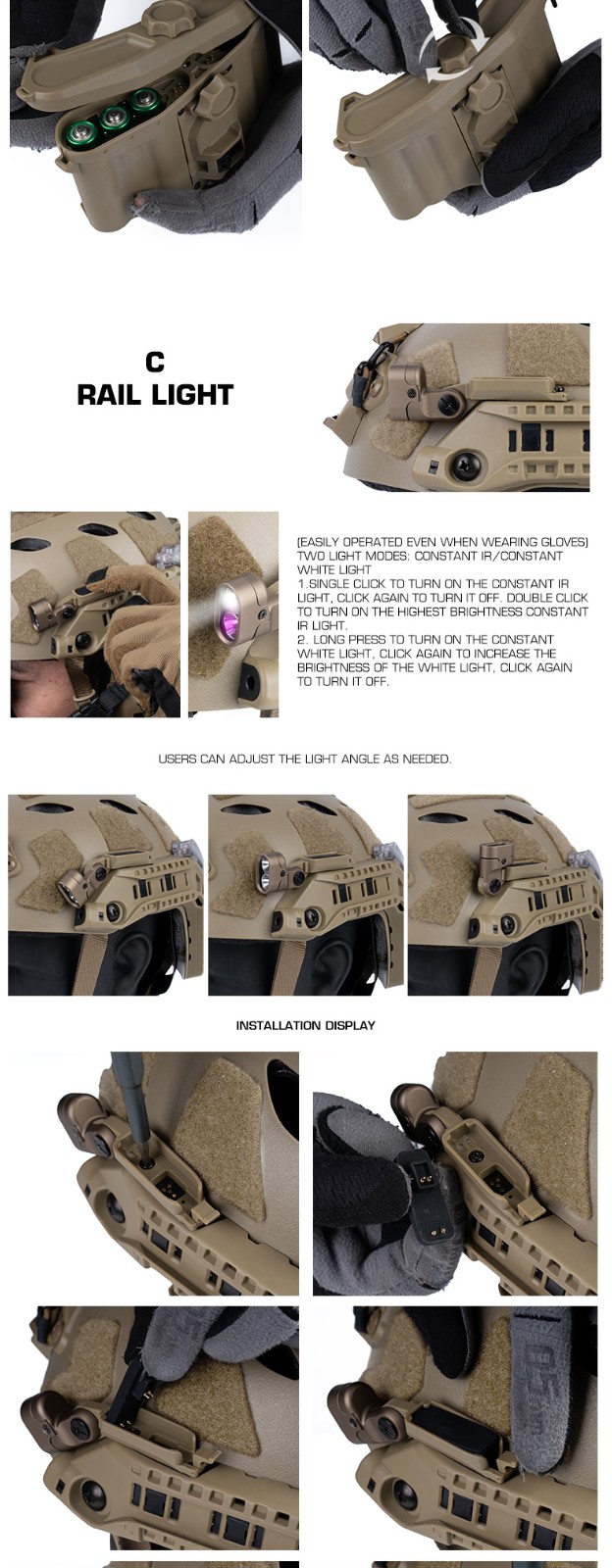 C
RAIL LIGHT

(EASILY OPERATED EVEN WHEN WEARING GLOVES)
TWO LIGHT MODES: CONSTANT IR/CONSTANT WHITE LIGHT
1.SINGLE CLICK TO TURN ON THE CONSTANT IR LIGHT, CLICK AGAIN TO TURN IT OFF. DOUBLE CLICK TO TURN ON THE HIGHEST BRIGHTNESS CONSTANT IR LIGHT.
2. LONG PRESS TO TURN ON THE CONSTANT WHITE LIGHT, CLICK AGAIN TO INCREASE THE BRIGHTNESS OF THE WHITE LIGHT, CLICK AGAIN TO TURN IT OFF.

USERS CAN ADJUST THE LIGHT ANGLE AS NEEDED.

INSTALLATION DISPLAY