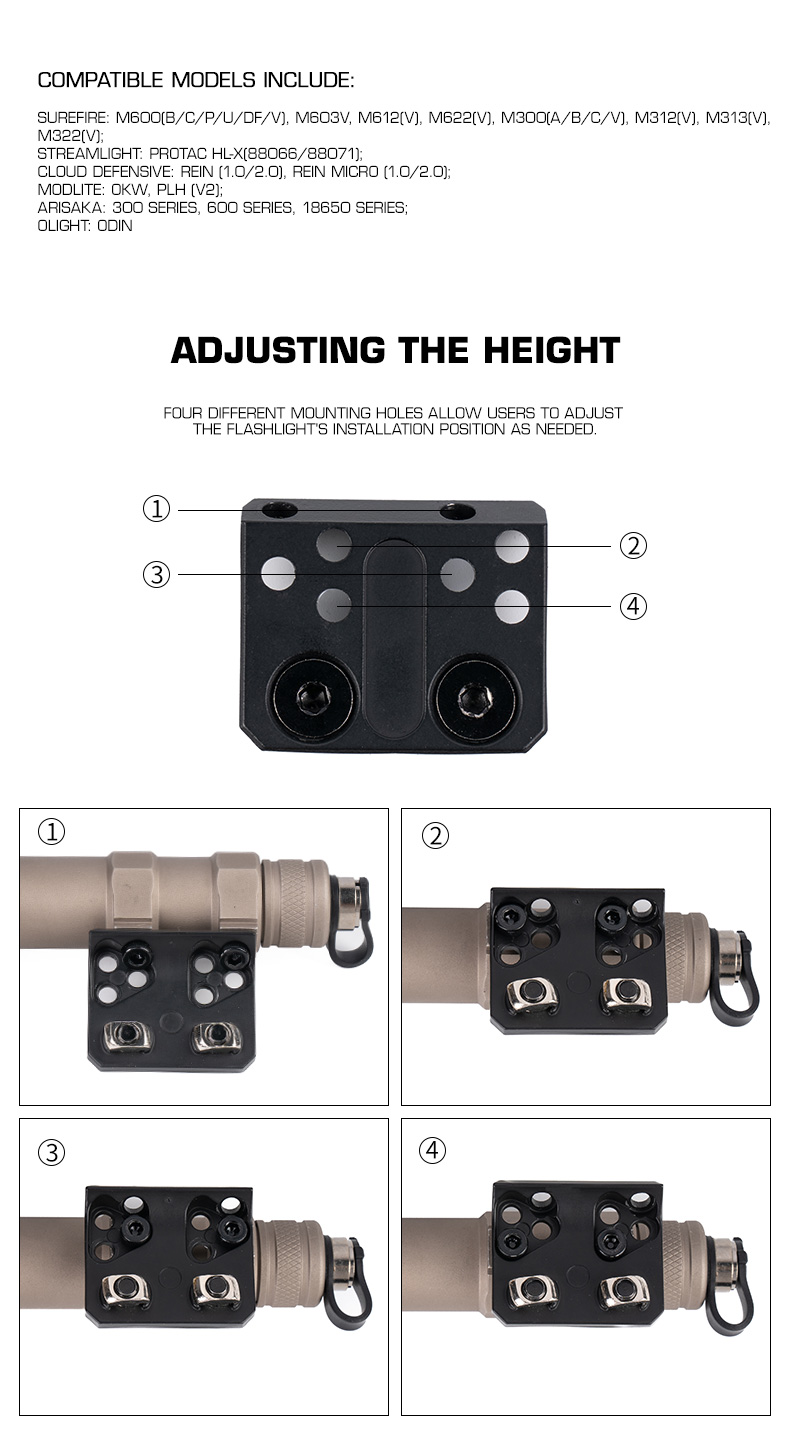 COMPATIBLE MODELS INCLUDE:

SUREFIRE: M600(B/C/P/U/DF/V), M603V, M612(V), M622(V), M300(A/B/C/V), M312(V), M313(V), M322(V);
STREAMLIGHT: PROTAC HL-X(88066/88071);
CLOUD DEFENSIVE: REIN (1.0/2.0), REIN MICRO (1.0/2.0);
MODLITE: OKW, PLH (V2);
ARISAKA: 300 SERIES, 600 SERIES, 18650 SERIES;
OLIGHT: ODIN

ADJUSTING THE HEIGHT

FOUR DIFFERENT MOUNTING HOLES ALLOW USERS TO ADJUST THE FLASHLIGHT'S INSTALLATION POSITION AS NEEDED.

①
②
③
④

①

②

③

④