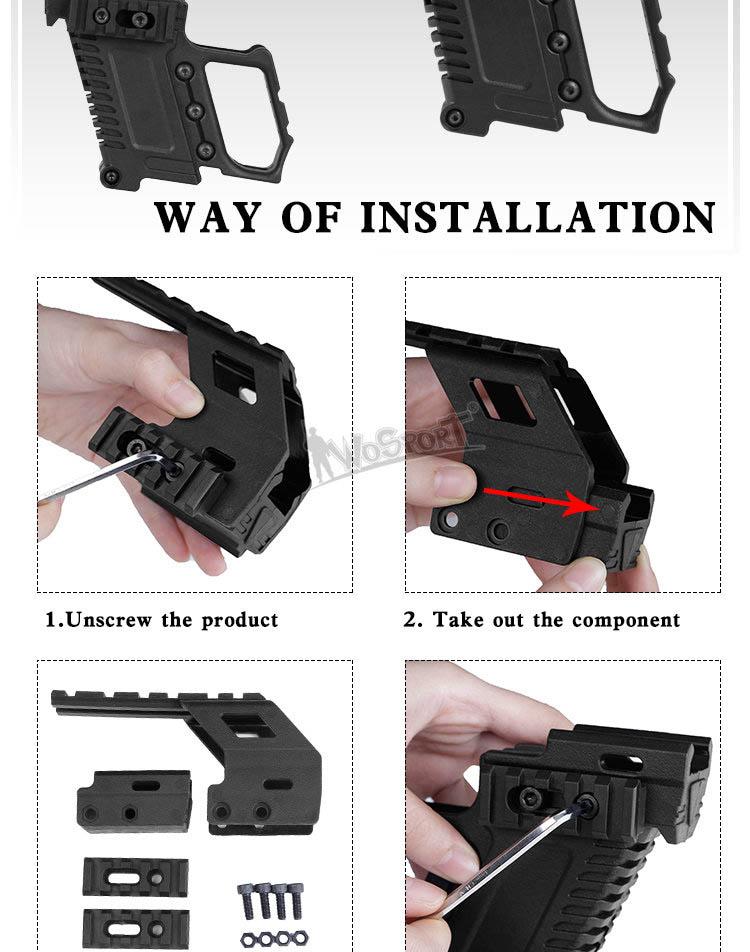 WAY OF INSTALLATION

VoSport

1.Unscrew the product

2. Take out the component