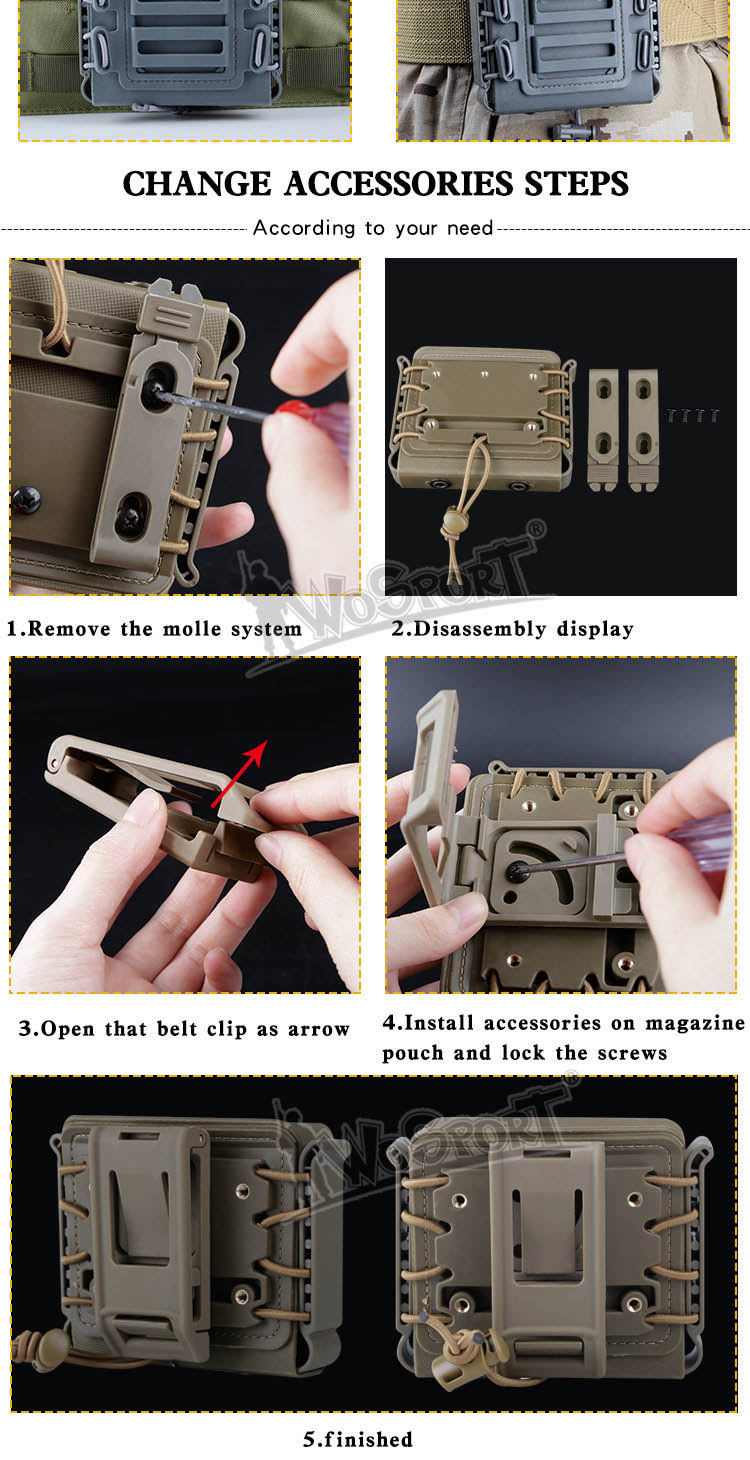 CHANGE ACCESSORIES STEPS

According to your need

WoSPORT®

1.Remove the molle system

2.Disassembly display

3.Open that belt clip as arrow

4.Install accessories on magazine pouch and lock the screws

WoSPORT®

5.finished